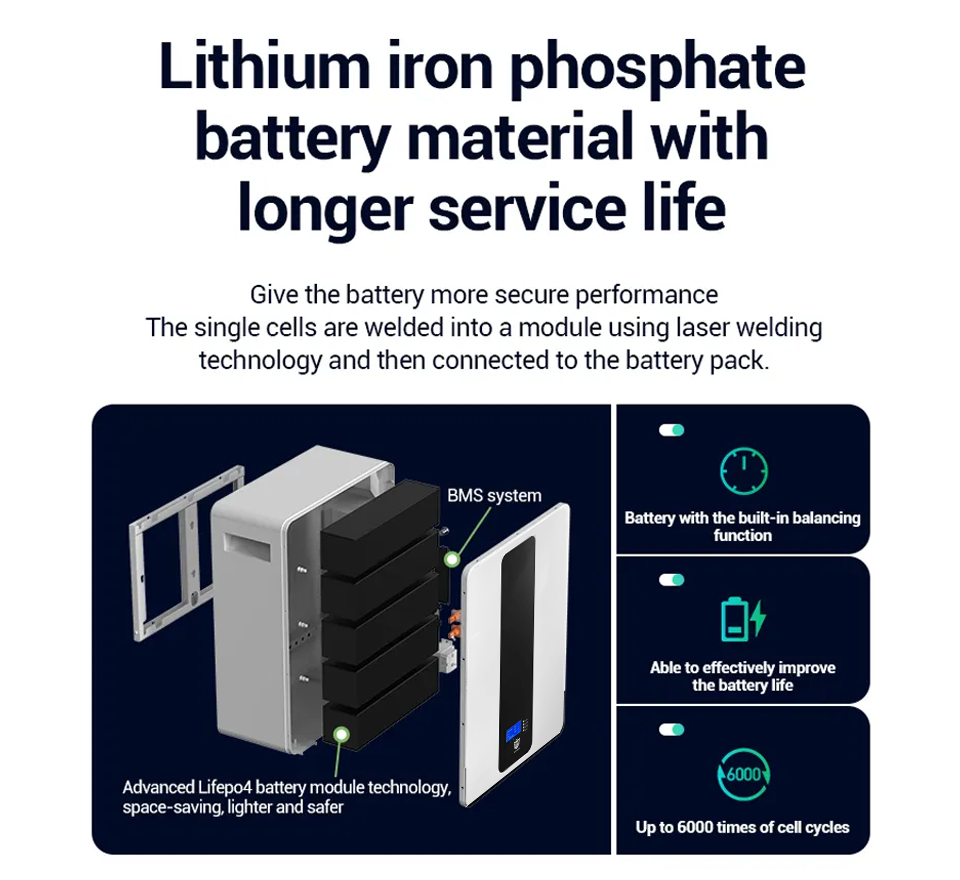 Lithium iron phosphate battery material with longer service life

Give the battery more secure performance
The single cells are welded into a module using laser welding technology and then connected to the battery pack.

BMS system

Advanced Lifepo4 battery module technology, space-saving, lighter and safer

Battery with the built-in balancing function

Able to effectively improve the battery life

6000

Up to 6000 times of cell cycles